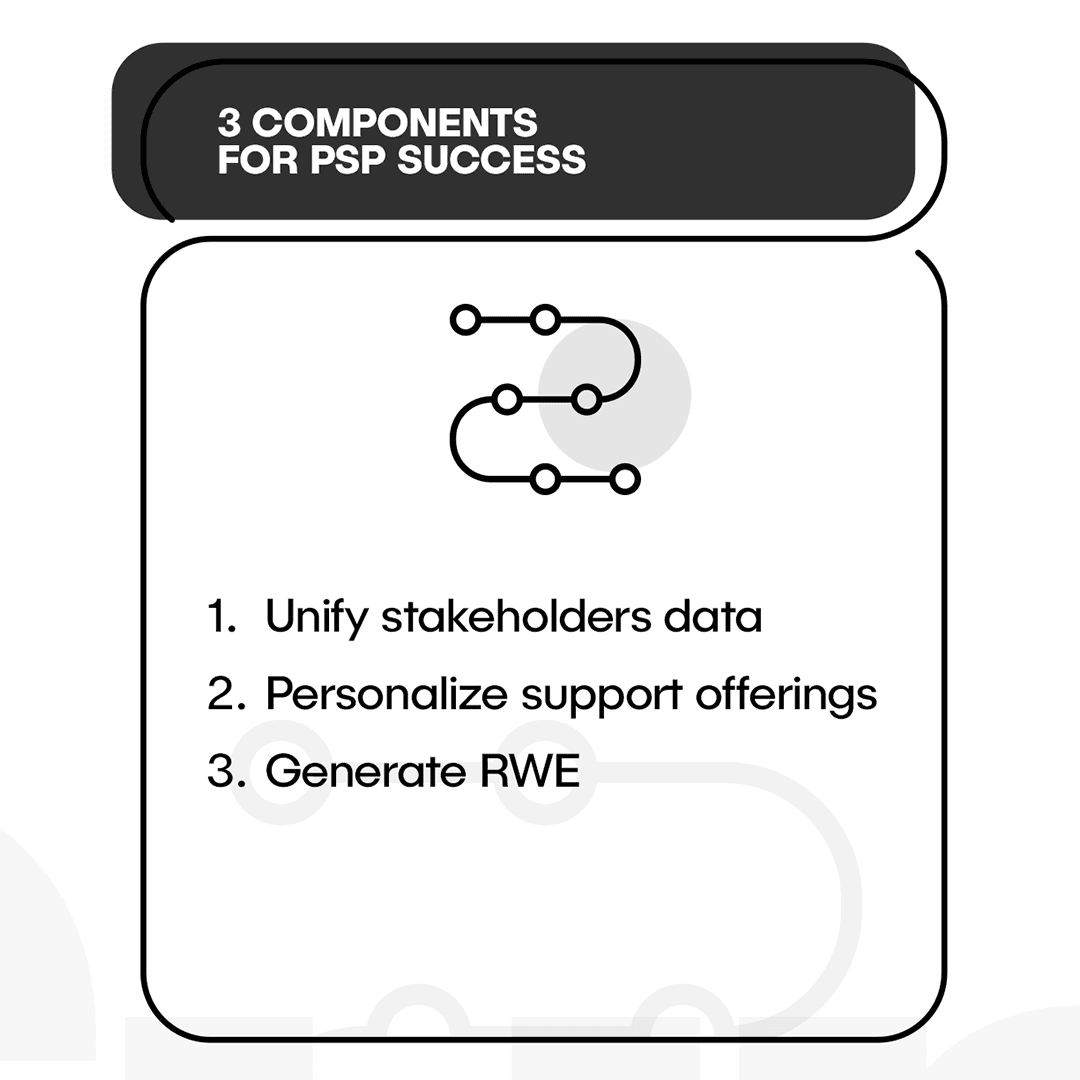 3 COMPONENTS FOR PSP SUCCESS

1. Unify stakeholders data
2. Personalize support offerings
3. Generate RWE